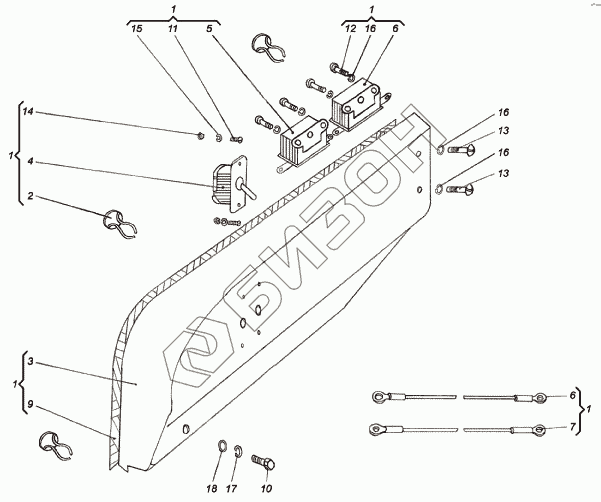 1
15 11 5
1
12 16 6
14
1
4
2
16
13
16
13
БИЗОН
3
1
9
6
1
7
18 17 10